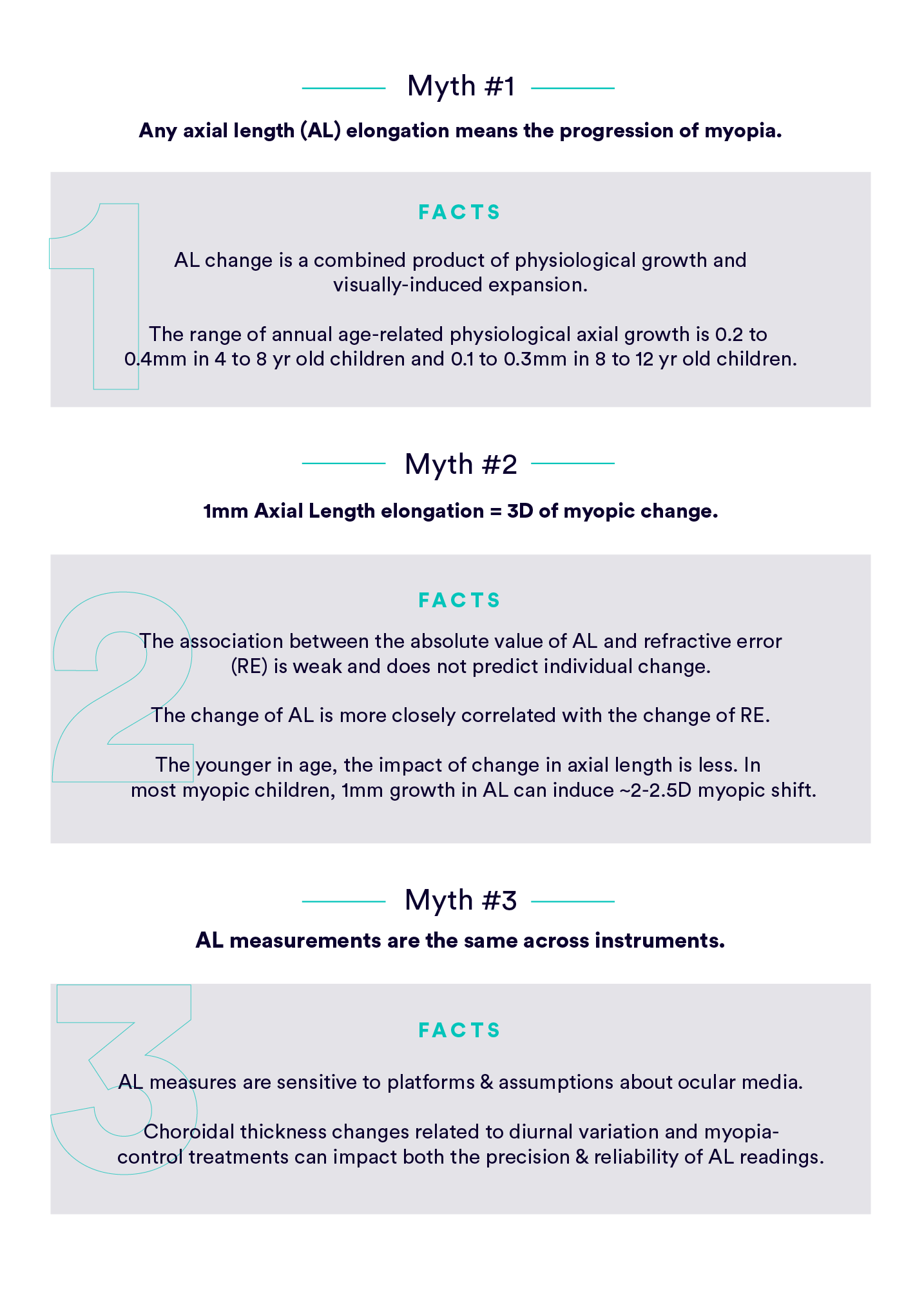 Myth #1

Any axial length (AL) elongation means the progression of myopia.

1

FACTS

AL change is a combined product of physiological growth and visually-induced expansion.

The range of annual age-related physiological axial growth is 0.2 to 0.4mm in 4 to 8 yr old children and 0.1 to 0.3mm in 8 to 12 yr old children.

Myth #2

1mm Axial Length elongation = 3D of myopic change.

2

FACTS

The association between the absolute value of AL and refractive error (RE) is weak and does not predict individual change.

The change of AL is more closely correlated with the change of RE.

The younger in age, the impact of change in axial length is less. In most myopic children, 1mm growth in AL can induce ~2-2.5D myopic shift.

Myth #3

AL measurements are the same across instruments.

3

FACTS

AL measures are sensitive to platforms & assumptions about ocular media.

Choroidal thickness changes related to diurnal variation and myopia-control treatments can impact both the precision & reliability of AL readings.